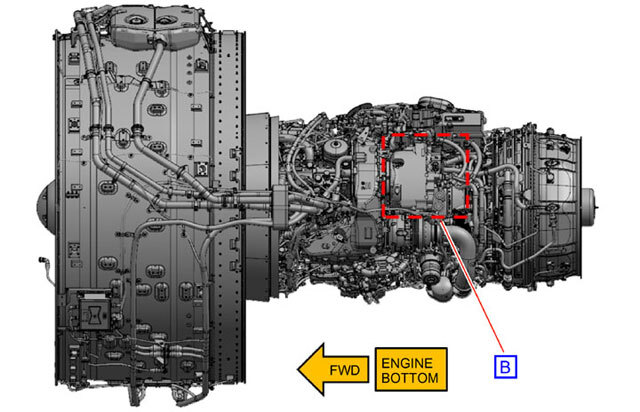 FWD

ENGINE BOTTOM

B